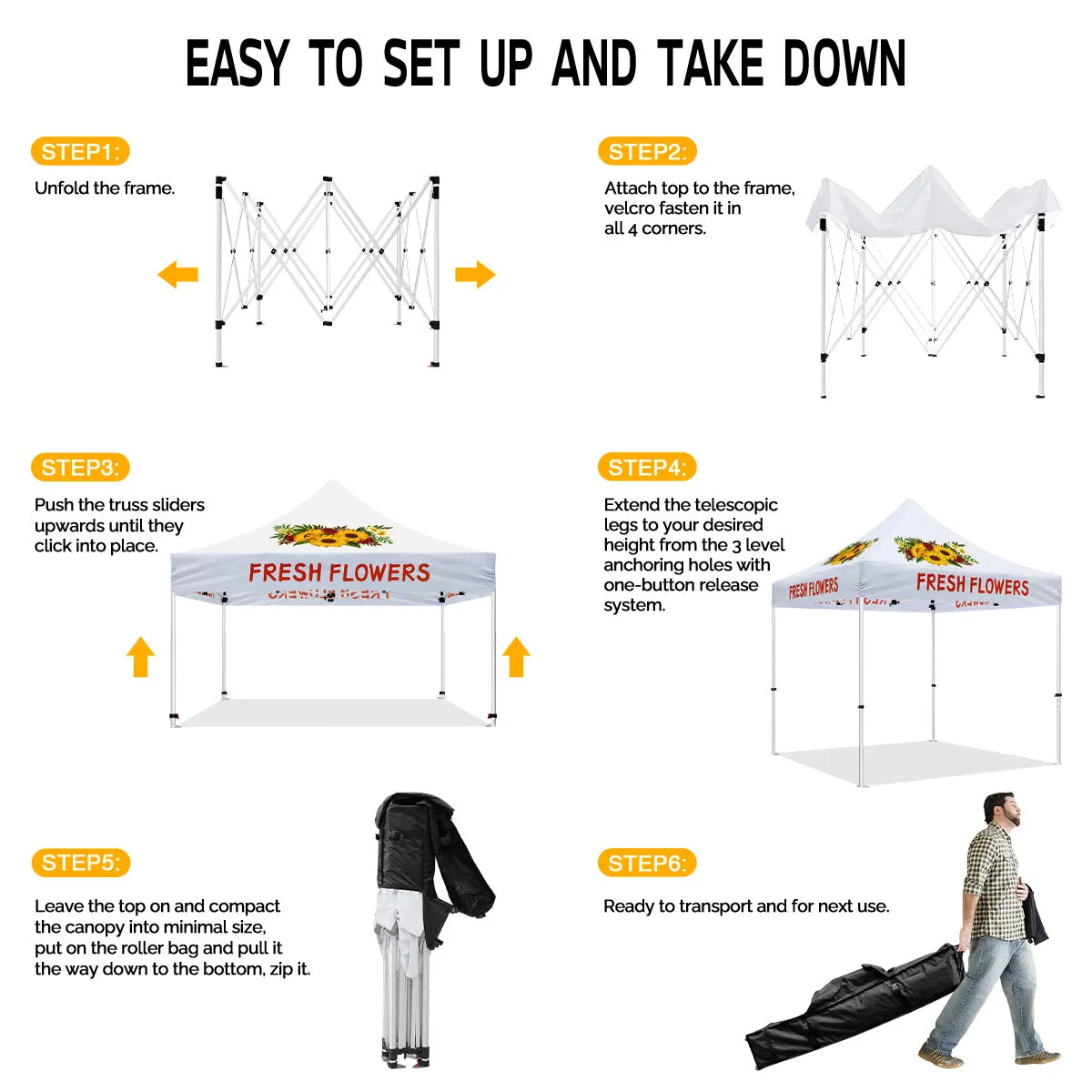 EASY TO SET UP AND TAKE DOWN

STEP1:

Unfold the frame.

STEP2:

Attach top to the frame, velcro fasten it in all 4 corners.

STEP3:

Push the truss sliders upwards until they click into place.

FRESH FLOWERS

STEP4:

Extend the telescopic legs to your desired height from the 3 level anchoring holes with one-button release system.

FRESH FLOWERS

FRESH FLOWERS

STEP5:

Leave the top on and compact the canopy into minimal size, put on the roller bag and pull it the way down to the bottom, zip it.

STEP6:

Ready to transport and for next use.